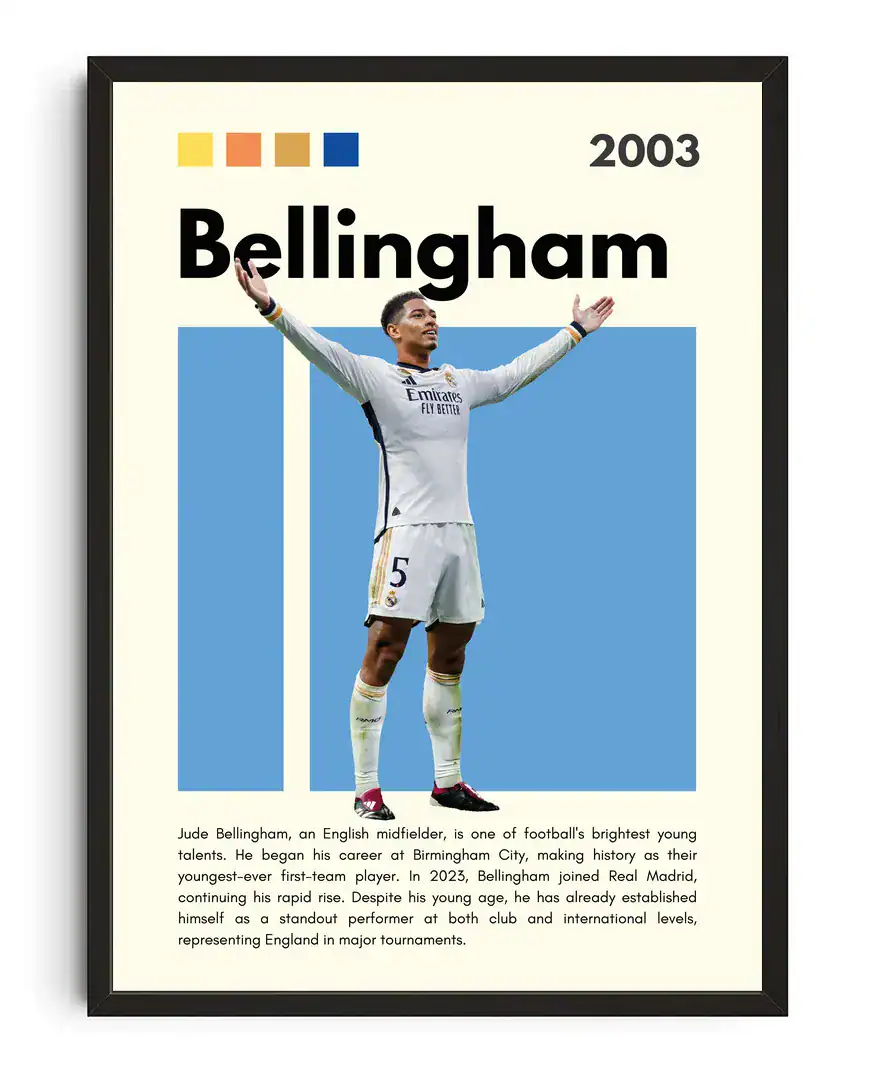 2003

Bellingham

Emirates FLY BETTER

5

Jude Bellingham, an English midfielder, is one of football's brightest young talents. He began his career at Birmingham City, making history as their youngest-ever first-team player. In 2023, Bellingham joined Real Madrid, continuing his rapid rise. Despite his young age, he has already established himself as a standout performer at both club and international levels, representing England in major tournaments.