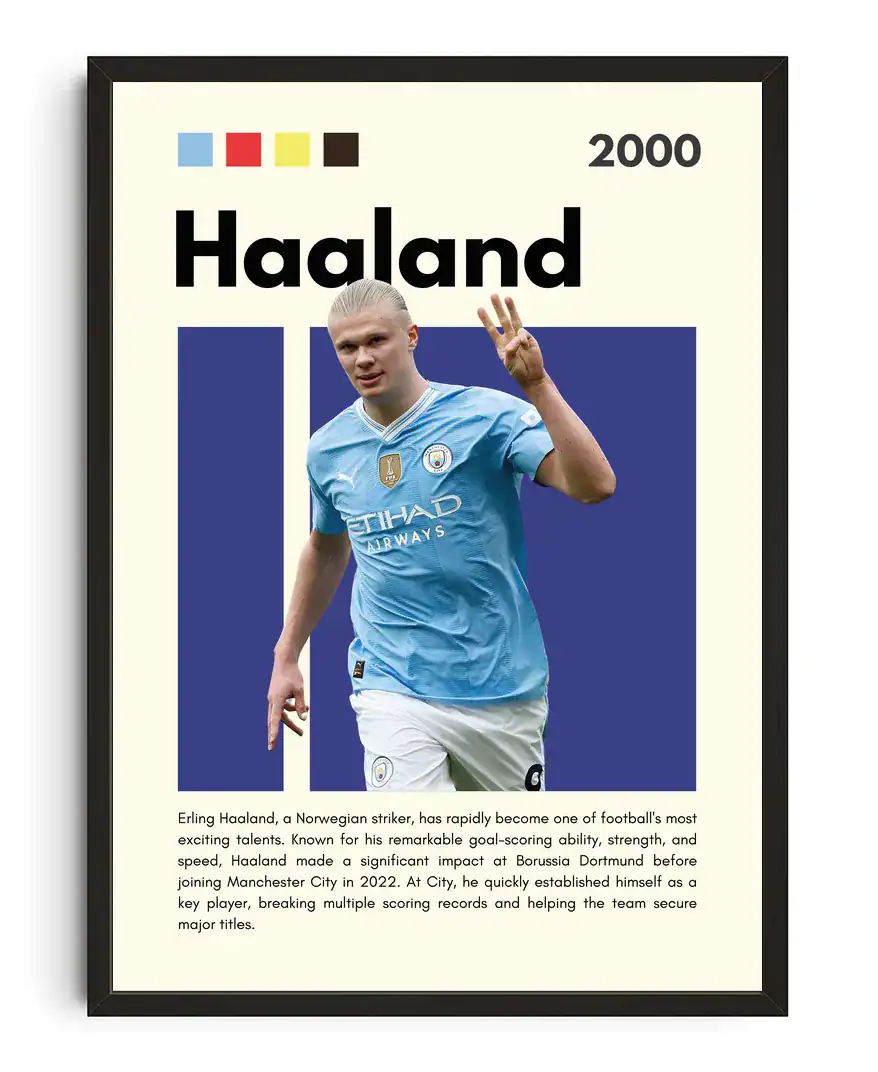 2000

Haaland

ETIHAD AIRWAYS

Erling Haaland, a Norwegian striker, has rapidly become one of football's most exciting talents. Known for his remarkable goal-scoring ability, strength, and speed, Haaland made a significant impact at Borussia Dortmund before joining Manchester City in 2022. At City, he quickly established himself as a key player, breaking multiple scoring records and helping the team secure major titles.